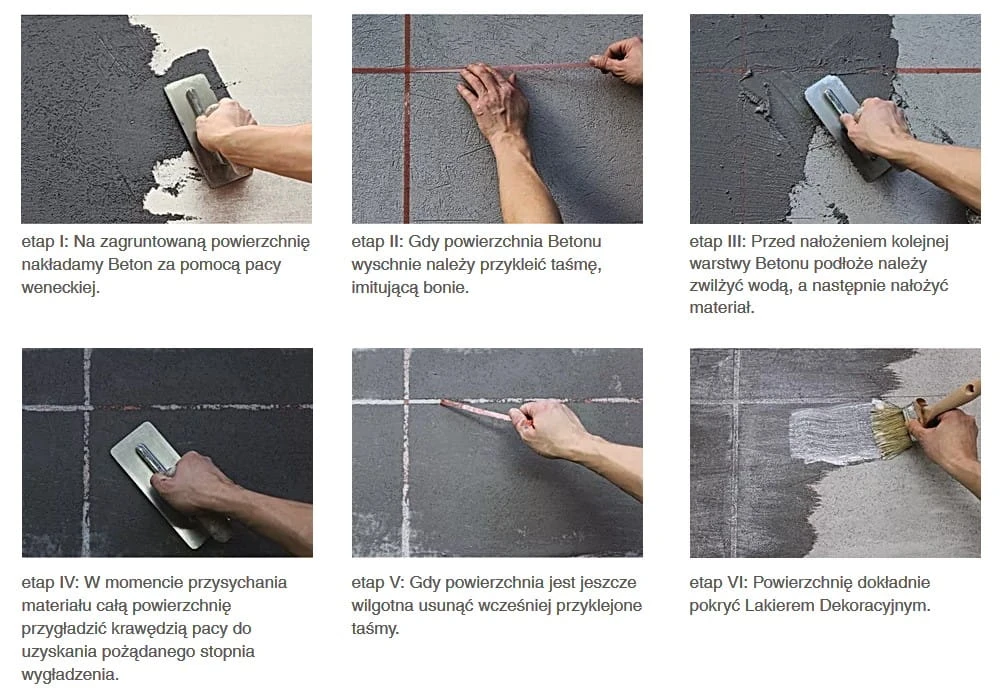 etap I: Na zagruntowaną powierzchnię nakładamy Beton za pomocą pacy weneckiej.

etap II: Gdy powierzchnia Betonu wyschnie należy przykleić taśmę, imitującą bonie.

etap III: Przed nałożeniem kolejnej warstwy Betonu podłoże należy zwilżyć wodą, a następnie nałożyć materiał.

etap IV: W momencie przysychania materiału całą powierzchnię przygładzić krawędzią pacy do uzyskania pożądanego stopnia wygładzenia.

etap V: Gdy powierzchnia jest jeszcze wilgotna usunąć wcześniej przyklejone taśmy.

etap VI: Powierzchnię dokładnie pokryć Lakierem Dekoracyjnym.